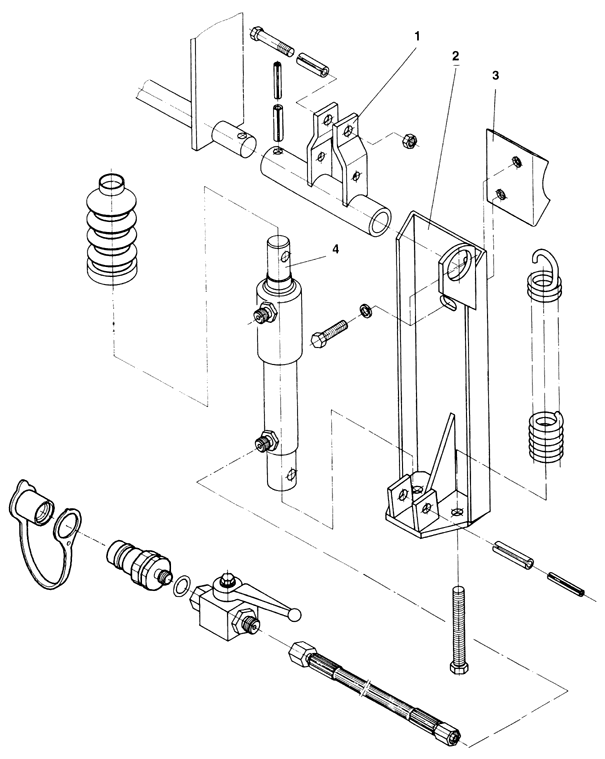 1
2
3
4